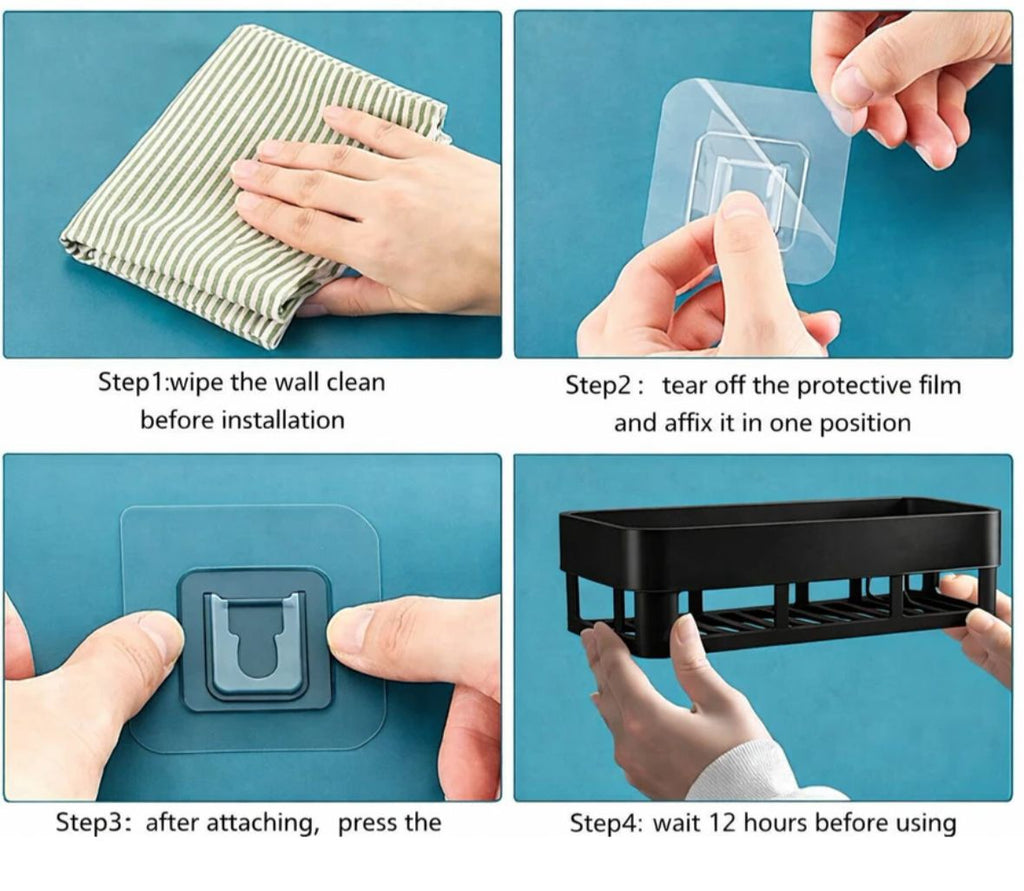 Step1:wipe the wall clean before installation

Step2： tear off the protective film and affix it in one position

Step3： after attaching， press the

Step4: wait 12 hours before using