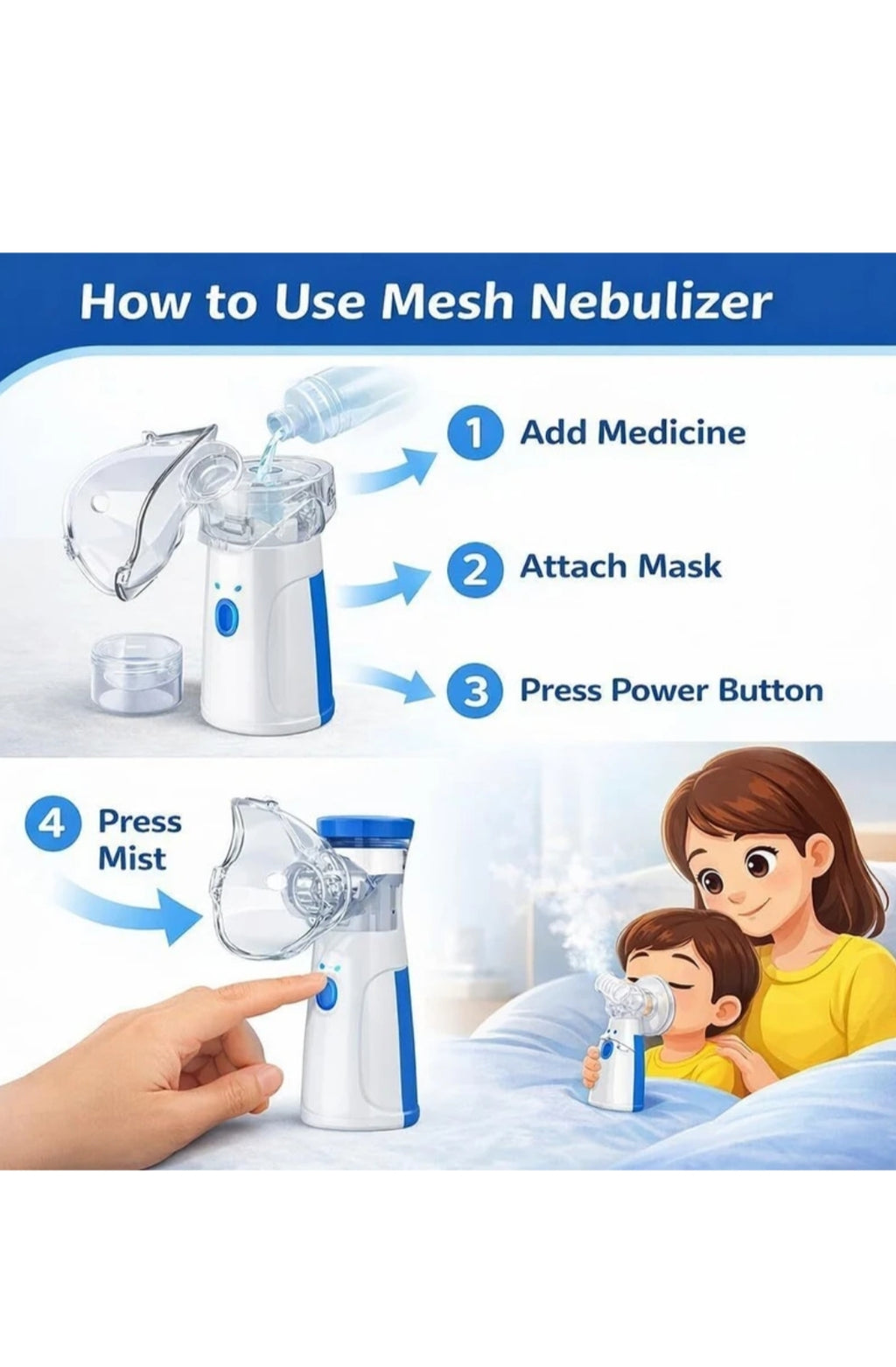 How to Use Mesh Nebulizer

1 Add Medicine

2 Attach Mask

3 Press Power Button

4 Press Mist