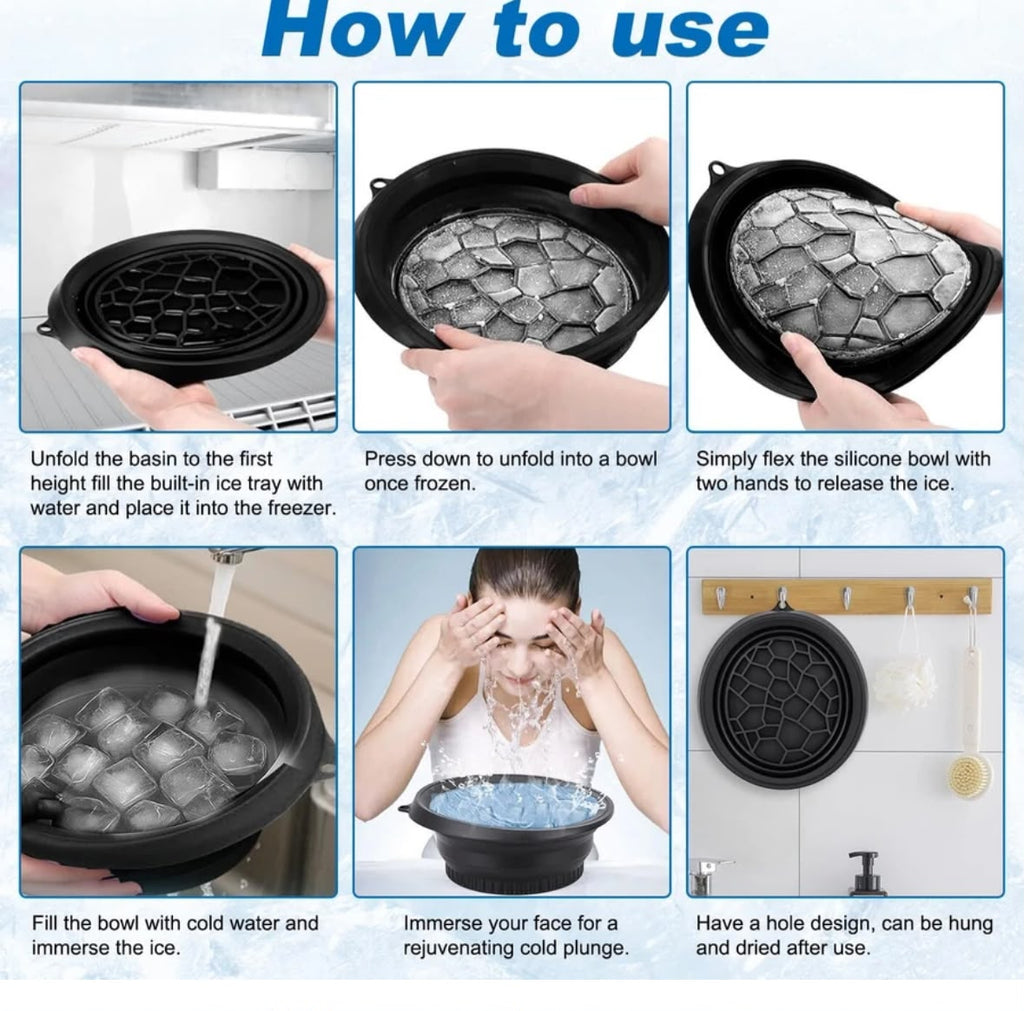 How to use

Unfold the basin to the first height fill the built-in ice tray with water and place it into the freezer.

Press down to unfold into a bowl once frozen.

Simply flex the silicone bowl with two hands to release the ice.

Fill the bowl with cold water and immerse the ice.

Immerse your face for a rejuvenating cold plunge.

Have a hole design, can be hung and dried after use.